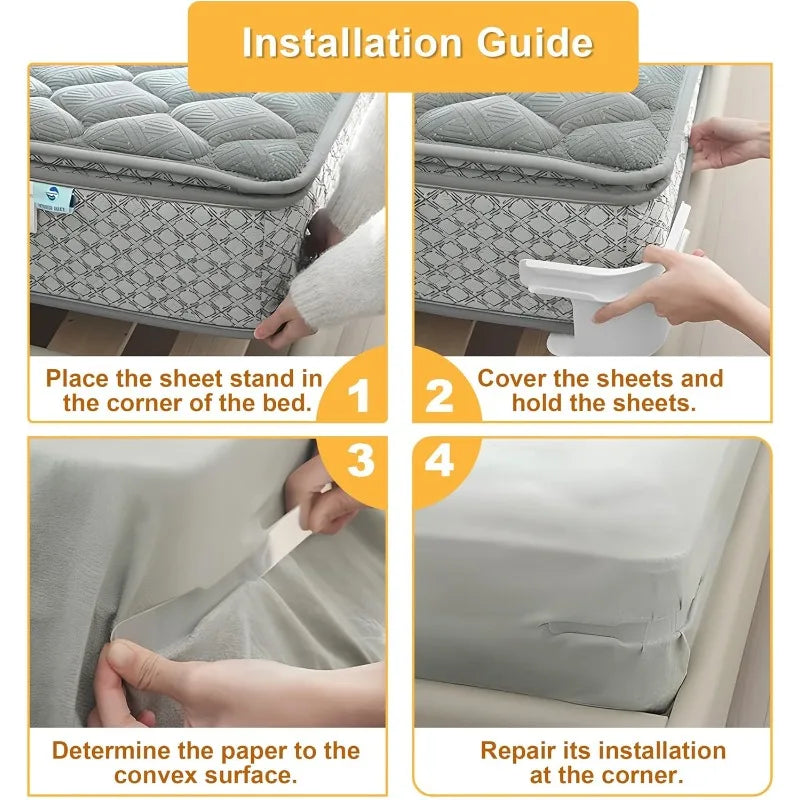 Installation Guide

Place the sheet stand in the corner of the bed.

1

2

Cover the sheets and hold the sheets.

3

4

Determine the paper to the convex surface.

Repair its installation at the corner.